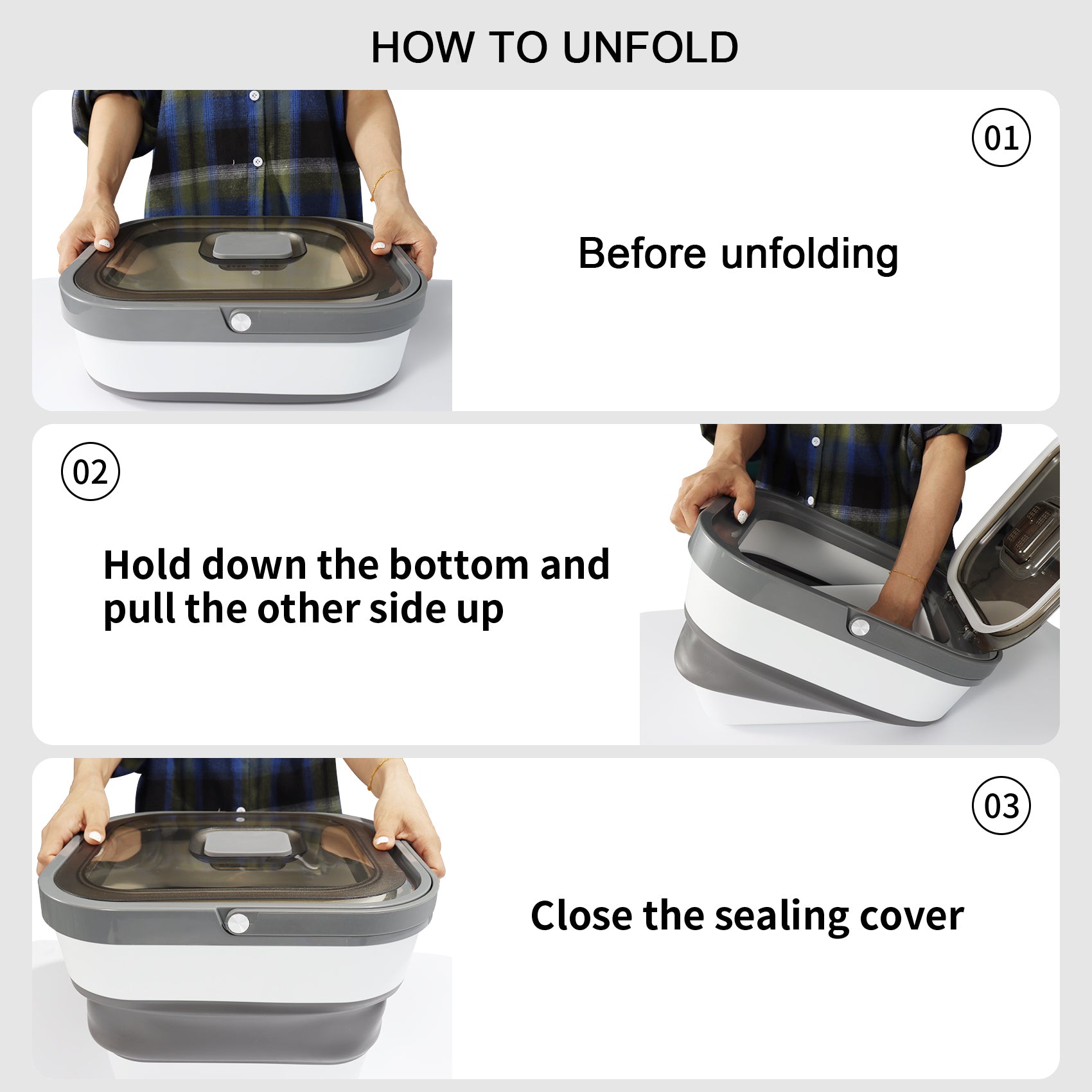 HOW TO UNFOLD

01

Before unfolding

02

Hold down the bottom and pull the other side up

03

Close the sealing cover