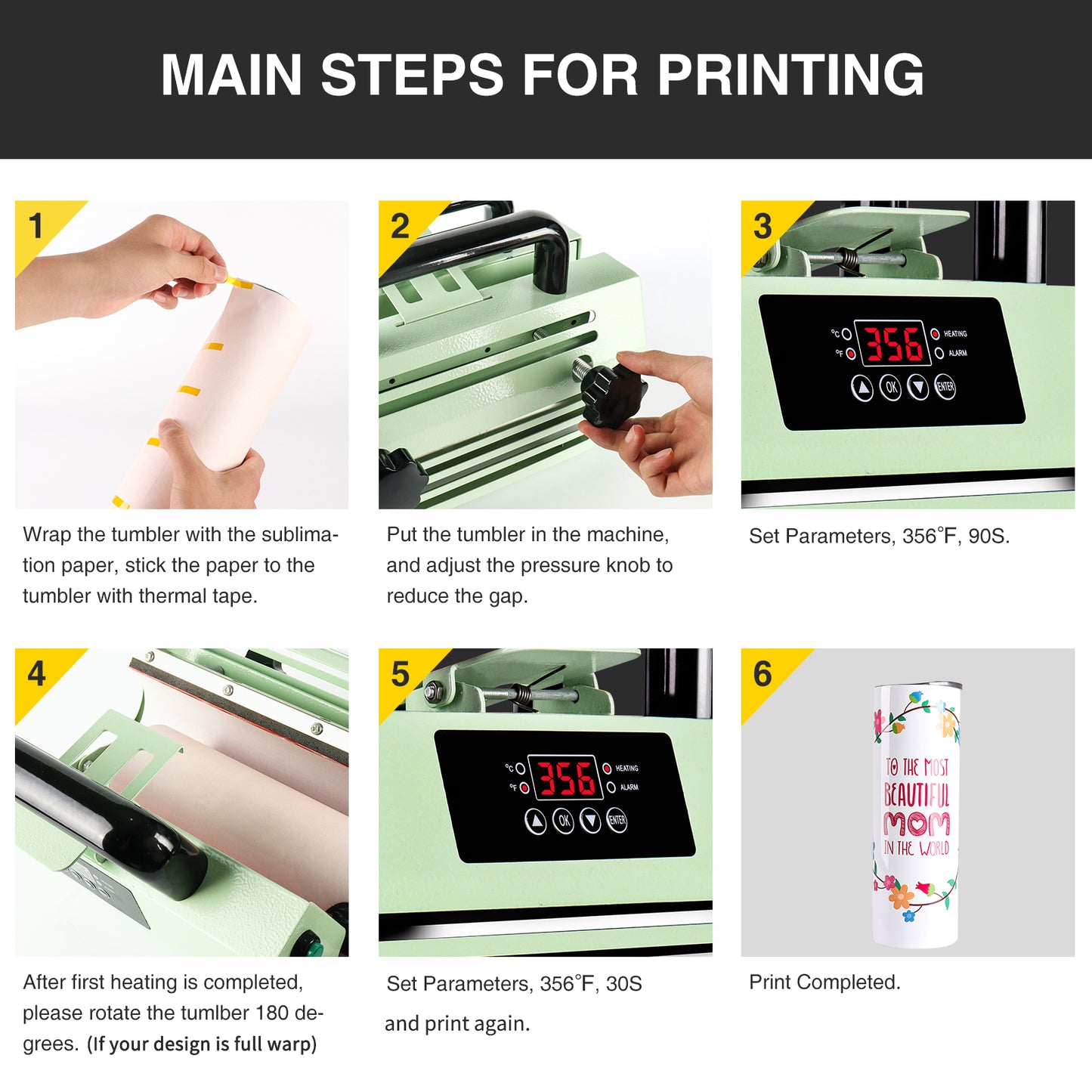 MAIN STEPS FOR PRINTING

1

Wrap the tumbler with the sublimation paper, stick the paper to the tumbler with thermal tape.

2

Put the tumbler in the machine, and adjust the pressure knob to reduce the gap.

3

°C °F 356 HEATING ALARM OK ENTER

Set Parameters, 356°F, 90S.

4

After first heating is completed, please rotate the tumlber 180 degrees. (If your design is full warp)

5

°C °F 356 HEATING ALARM OK ENTER

Set Parameters, 356°F, 30S

and print again.

6

TO THE MOST BEAUTIFUL MOM IN THE WORLD

Print Completed.